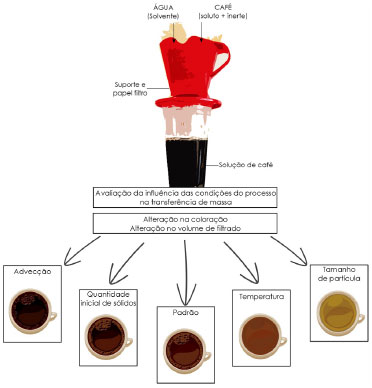 ÁGUA
(Solvente)

CAFÉ
(soluto + inerte)

Suporte e papel filtro

Solução de café

Avaliação da influência das condições do processo na transferência de massa

Alteração na coloração
Alteração no volume de filtrado

Advecção

Quantidade inicial de sólidos

Padrão

Temperatura

Tamanho de partícula