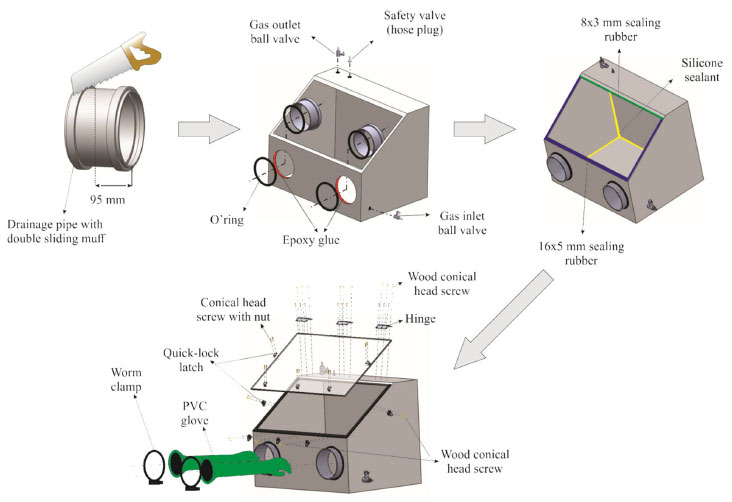 95 mm

Drainage pipe with double sliding muff

Gas outlet ball valve

Safety valve (hose plug)

O'ring

Epoxy glue

Gas inlet ball valve

8x3 mm sealing rubber

Silicone sealant

16x5 mm sealing rubber

Wood conical head screw

Conical head screw with nut

Hinge

Quick-lock latch

Worm clamp

PVC glove

Wood conical head screw